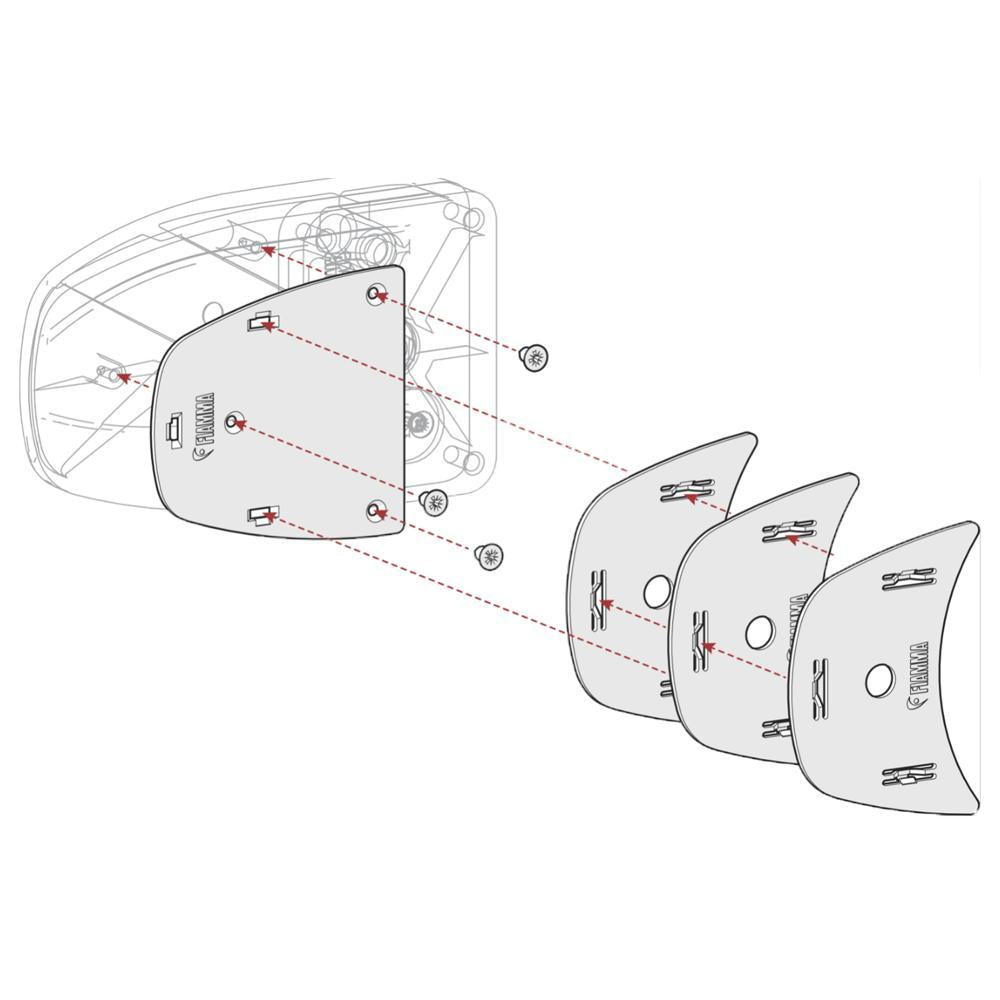 FIAMMA

FIAMMA