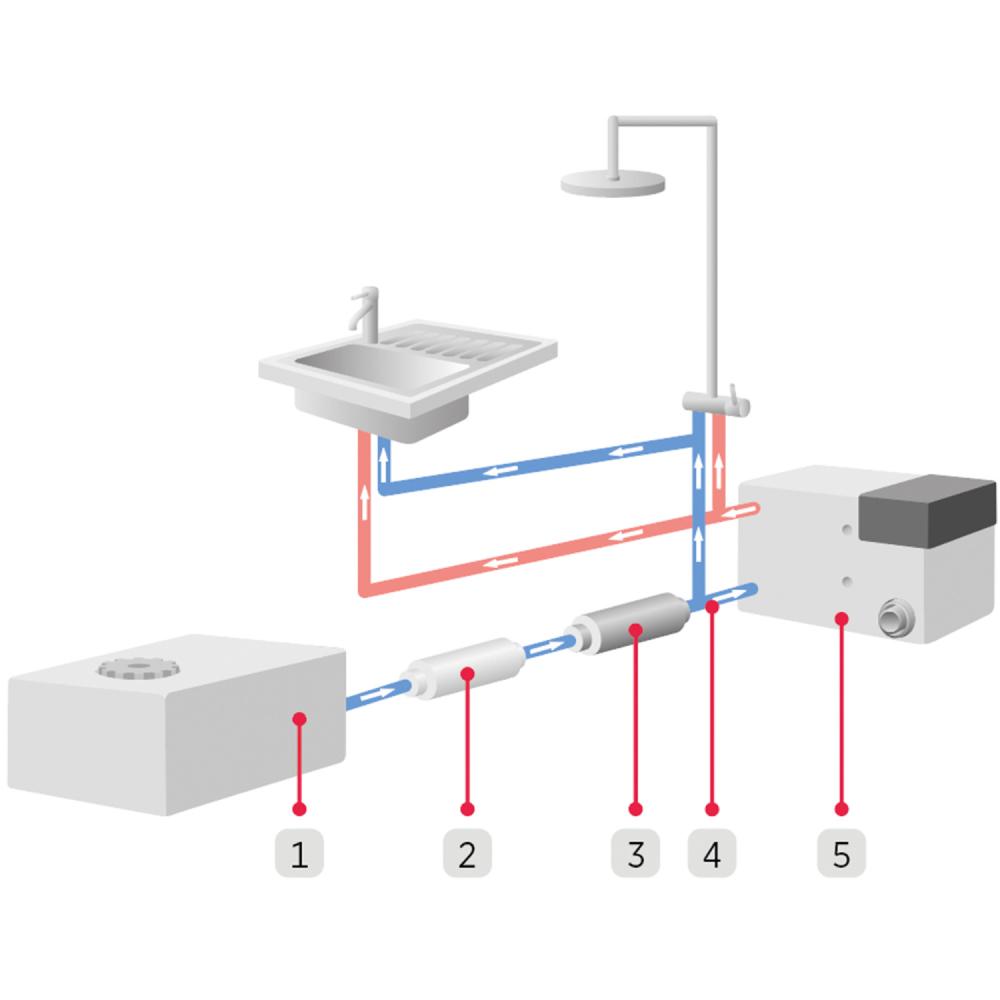 1
2
3
4
5