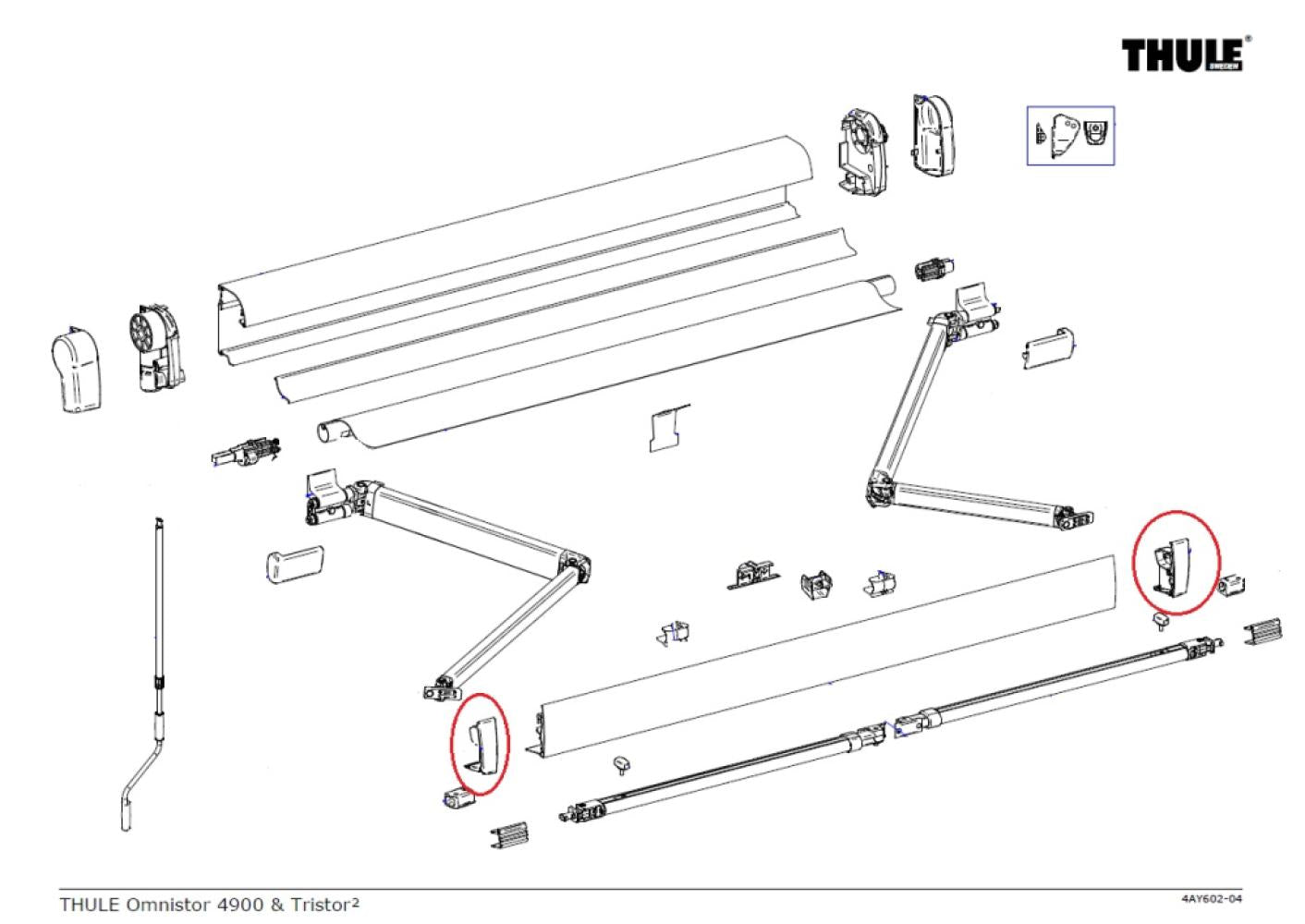 THULE®
SWEDEN

THULE Omnistor 4900 & Tristor²

4AY602-04