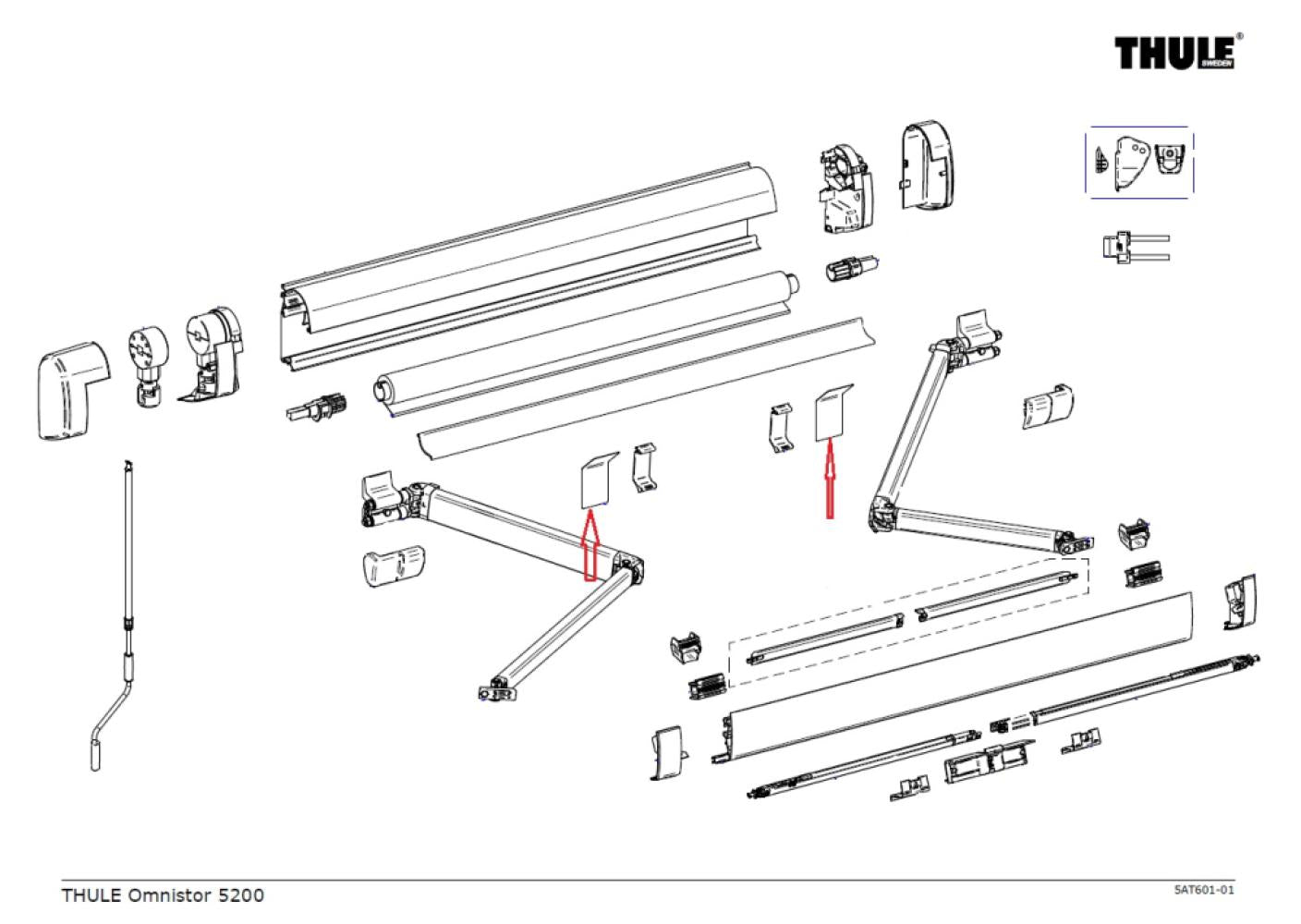 THULE® SWEDEN

THULE Omnistor 5200

SAT601-01