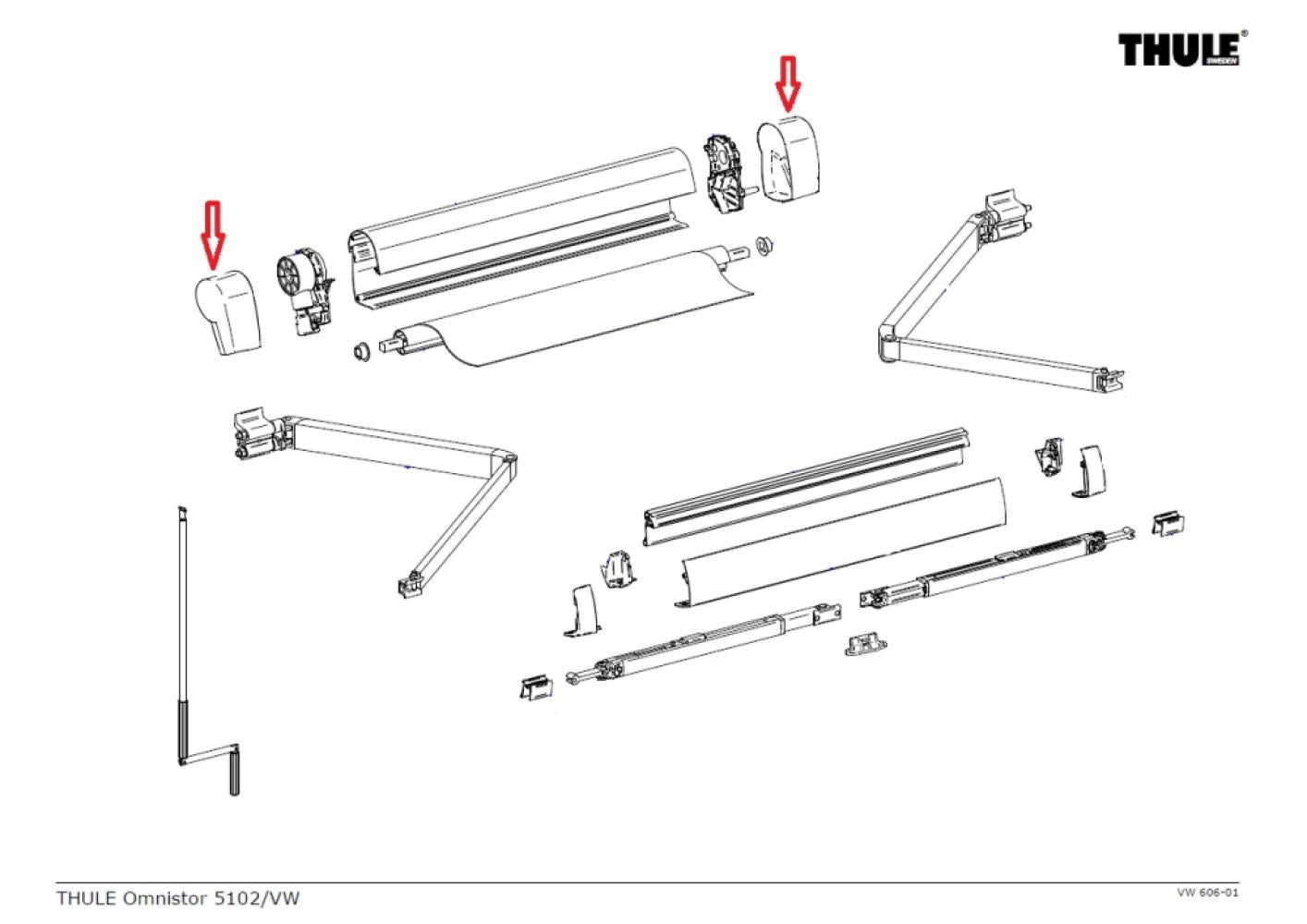 THULE® SWEDEN

THULE Omnistor 5102/VW

VW 606-01