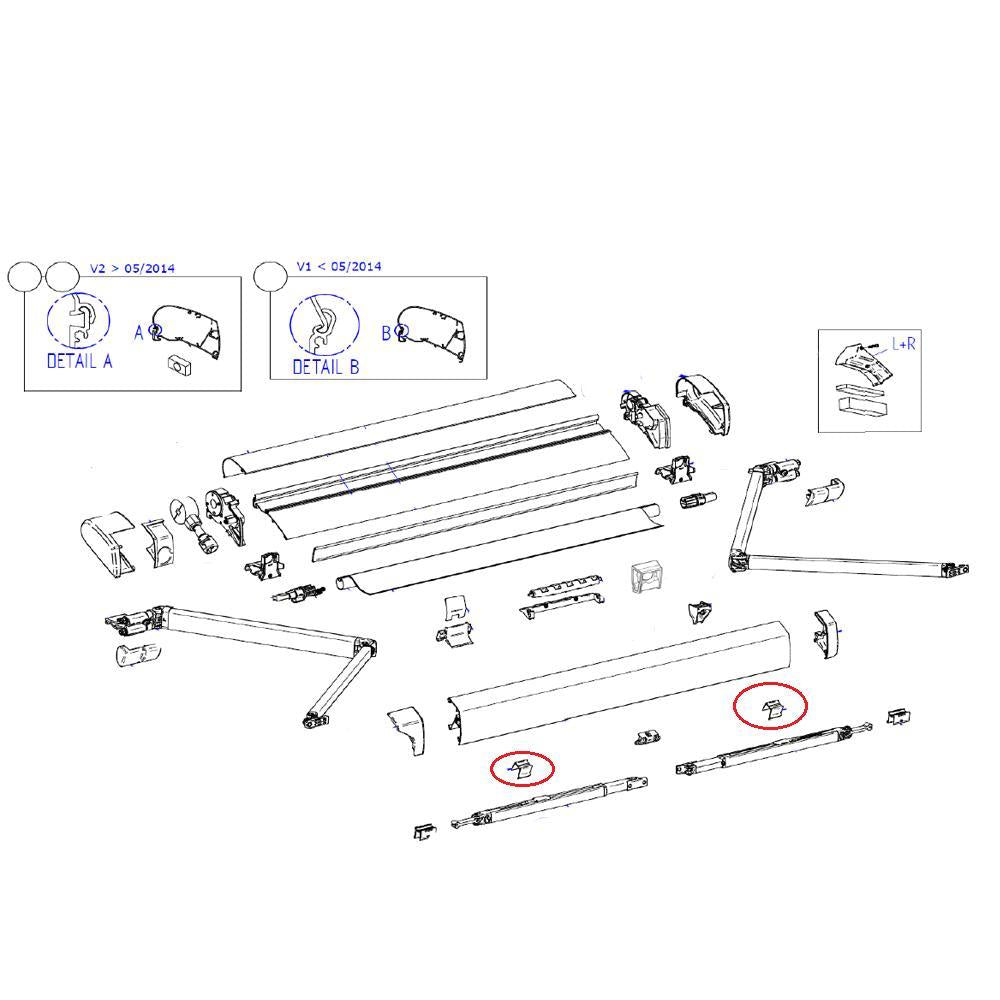 V2 > 05/2014

DETAIL A

A

V1 < 05/2014

DETAIL B

B

L+R