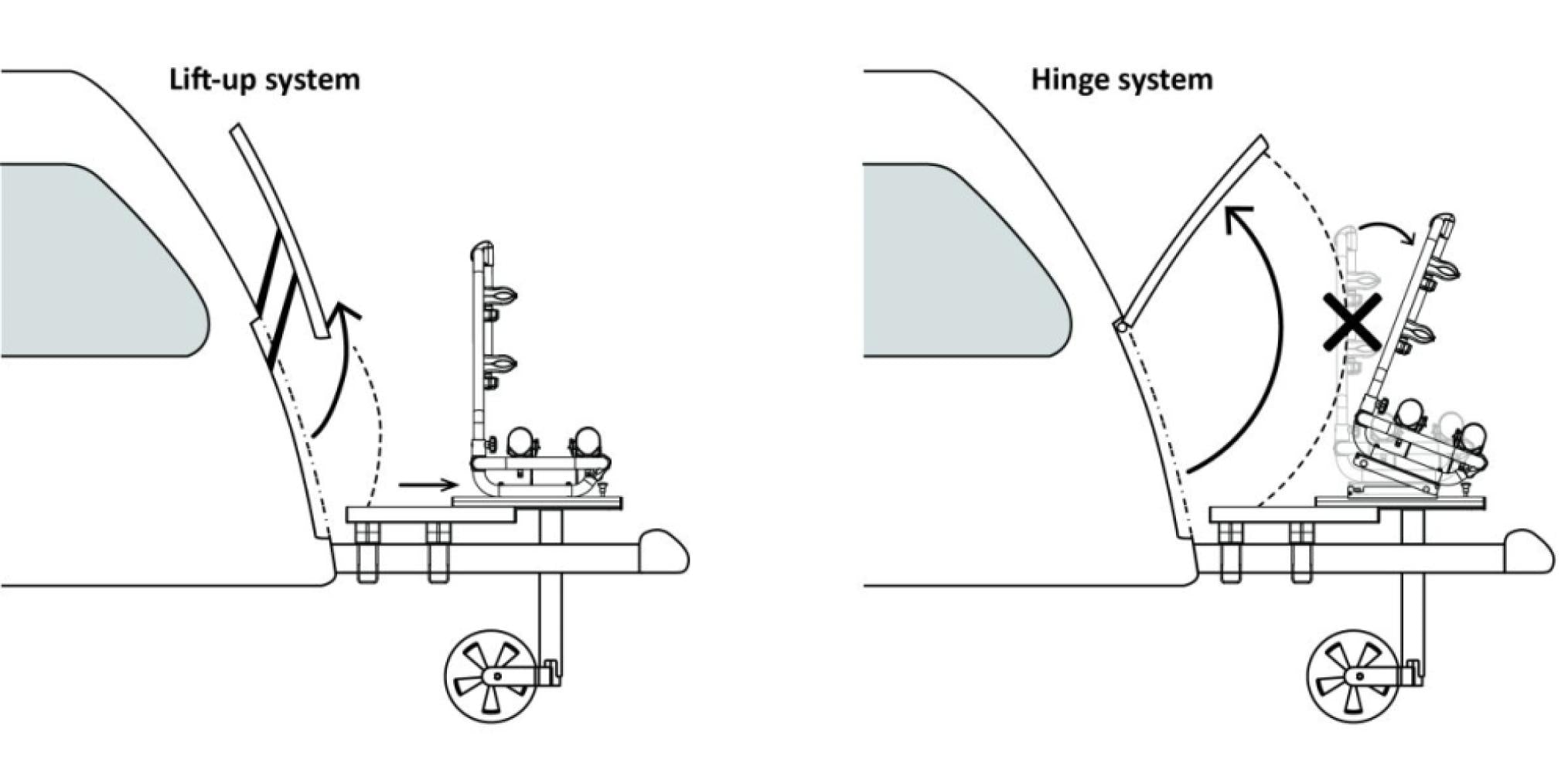 Lift-up system

Hinge system