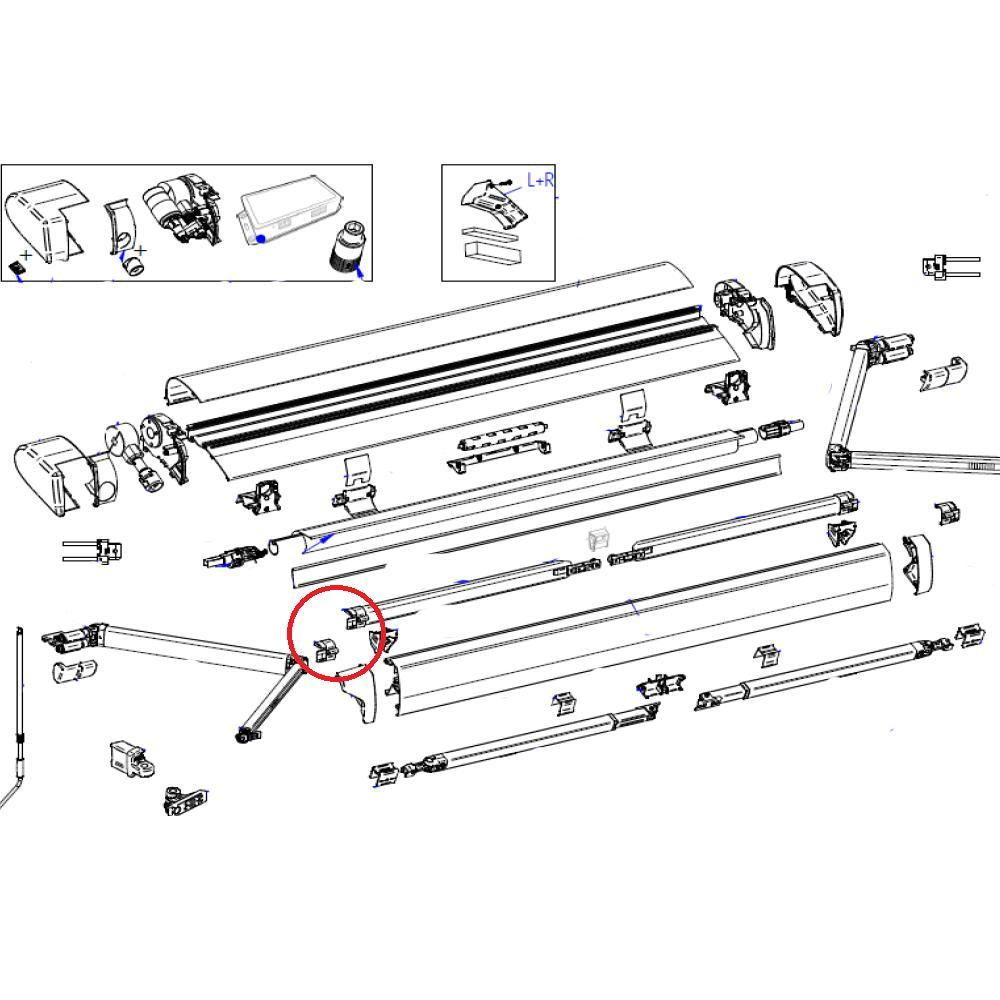 L+R