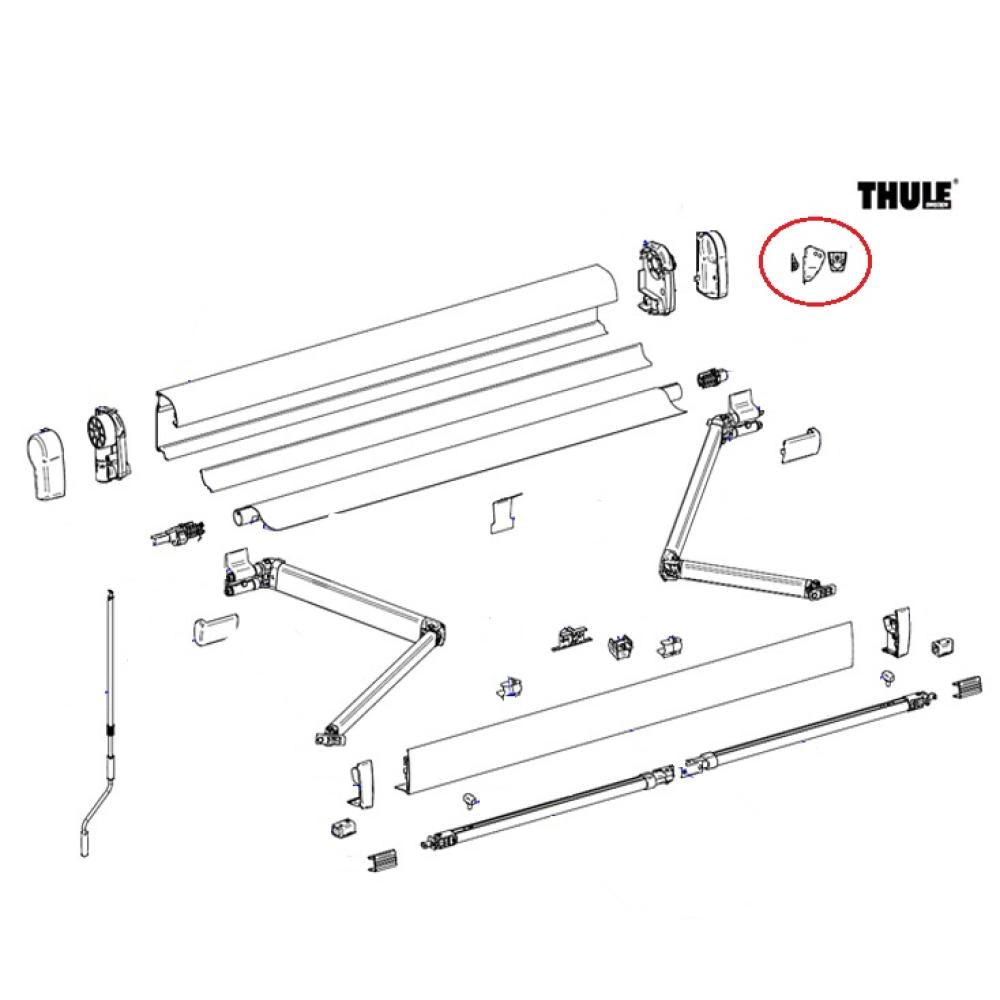 THULE