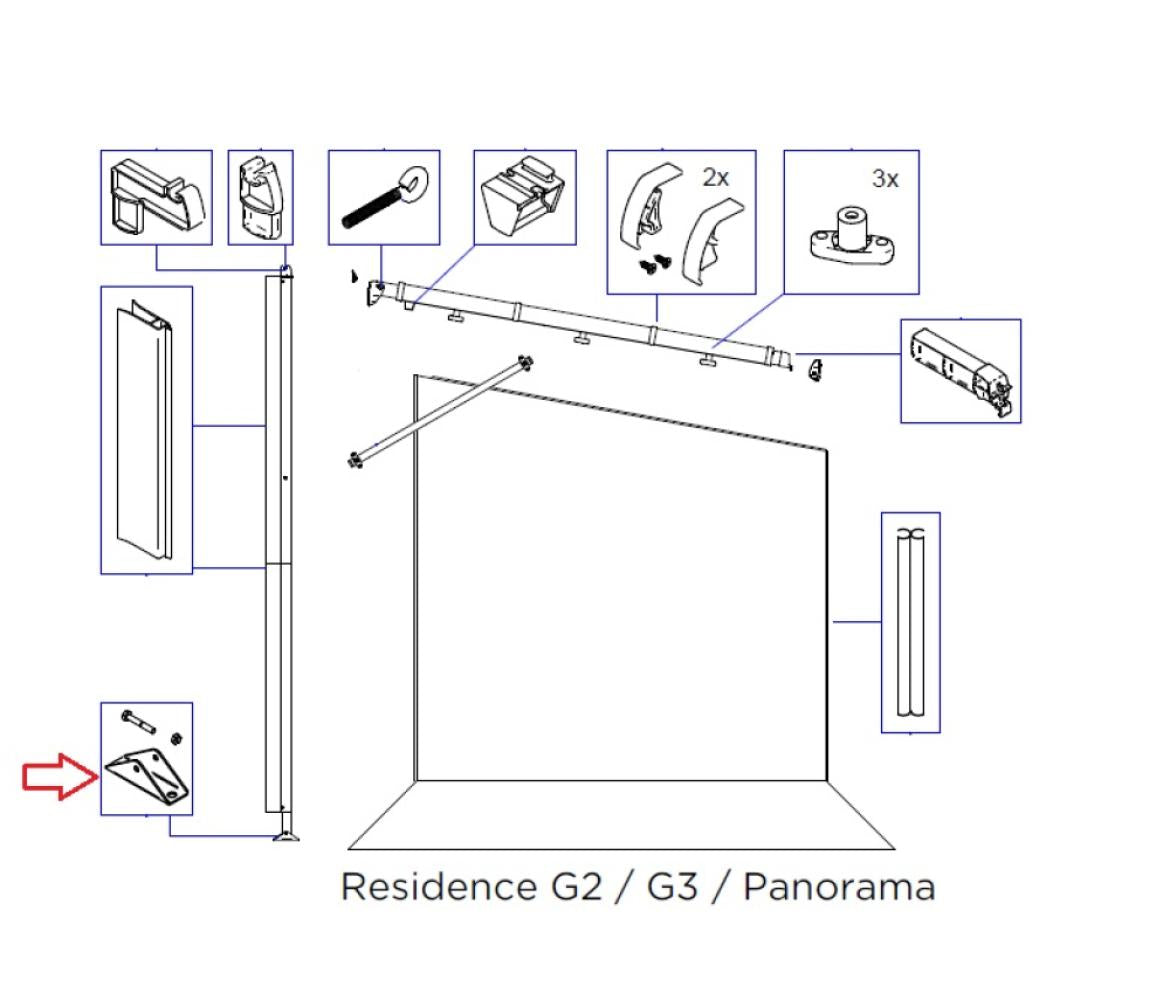 2x

3x

Residence G2 / G3 / Panorama