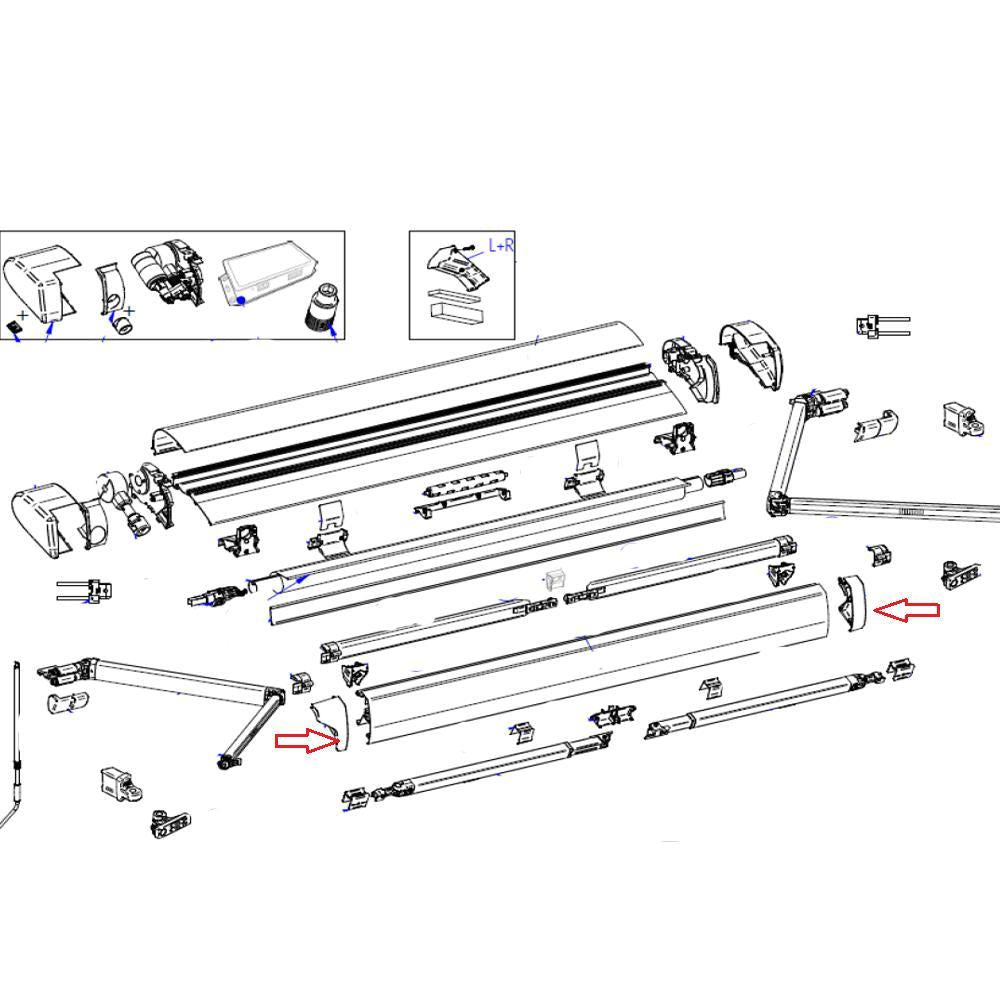 L+R