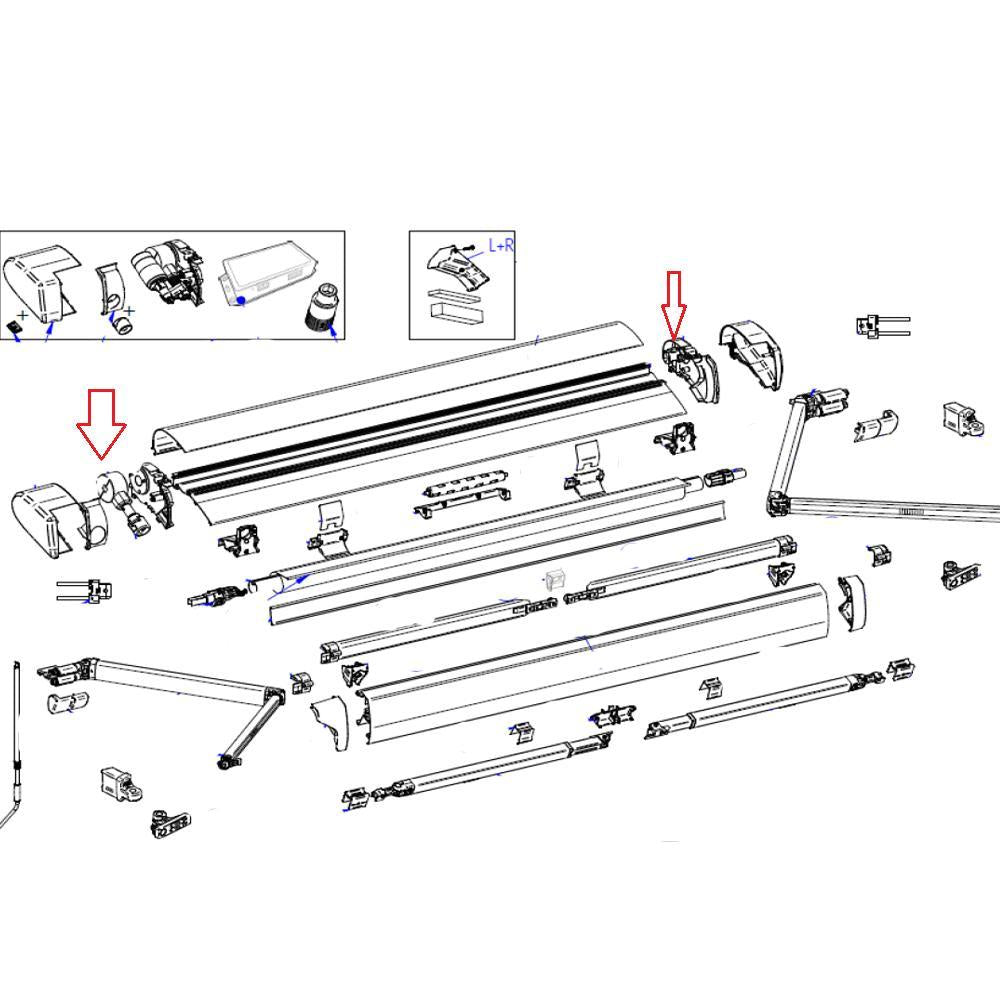 L+R