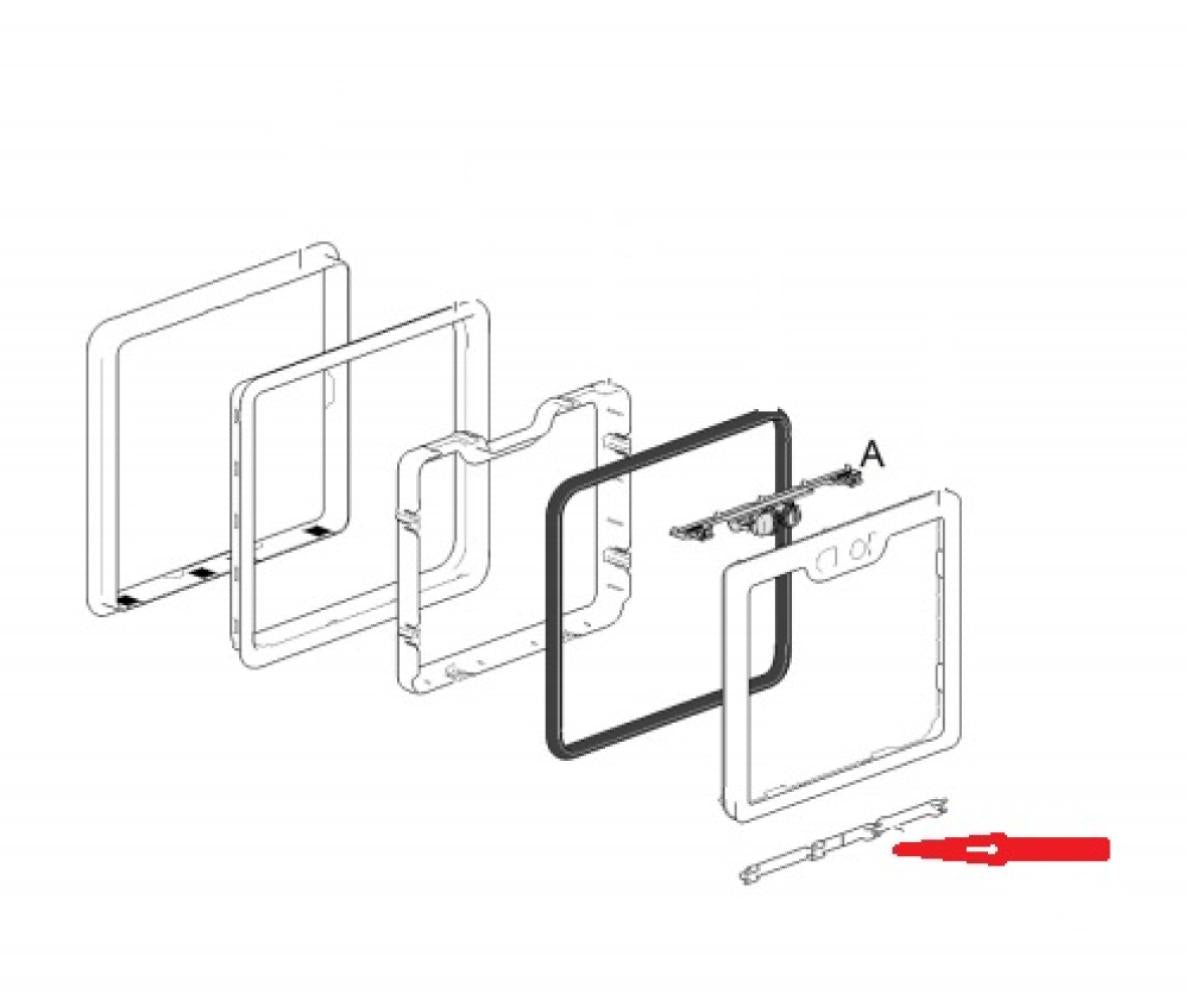 A