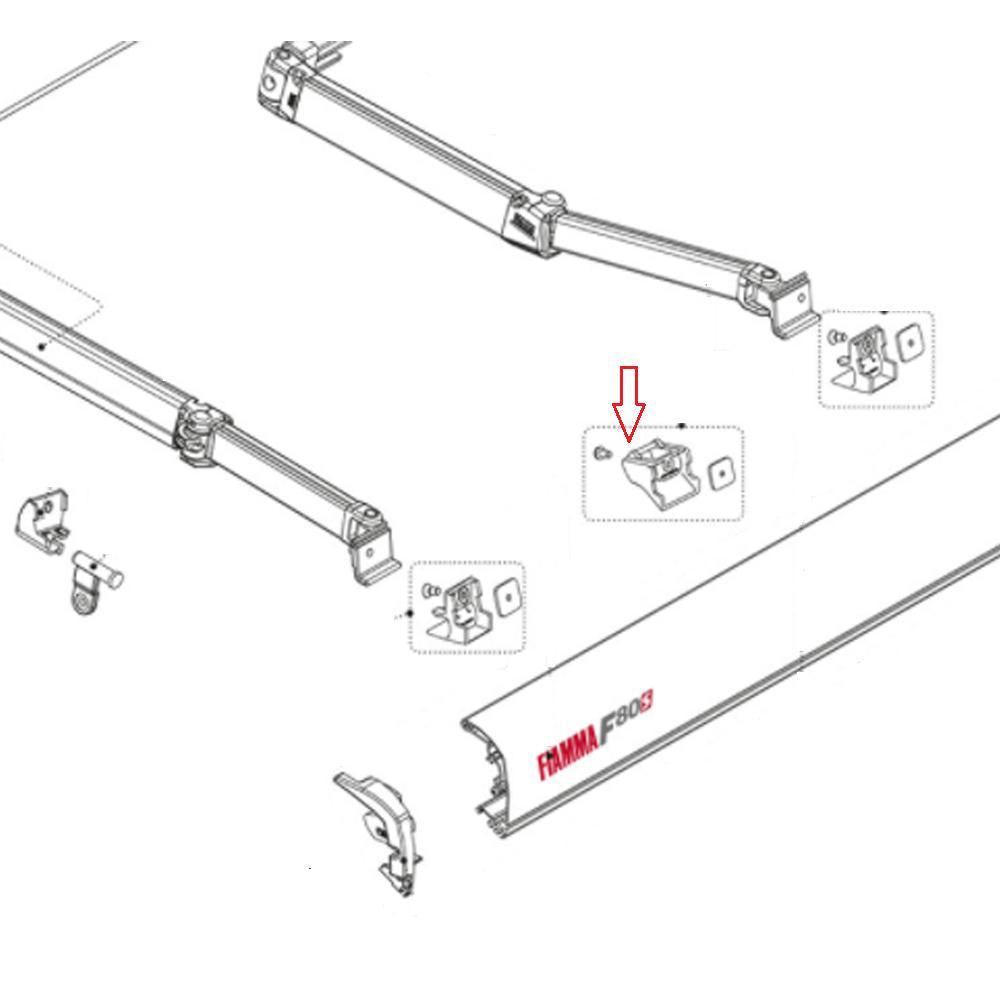 FIAMMA F80S