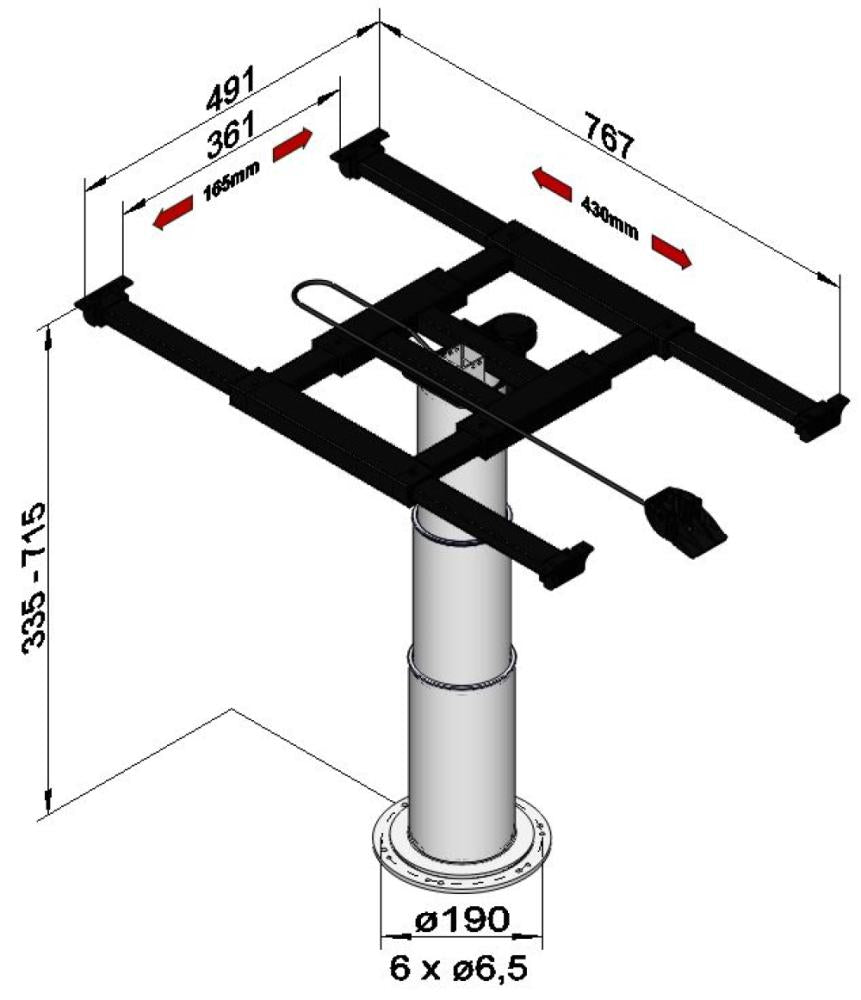 491
361
165mm
767
430mm
335 - 715
ø190
6 x ø6,5