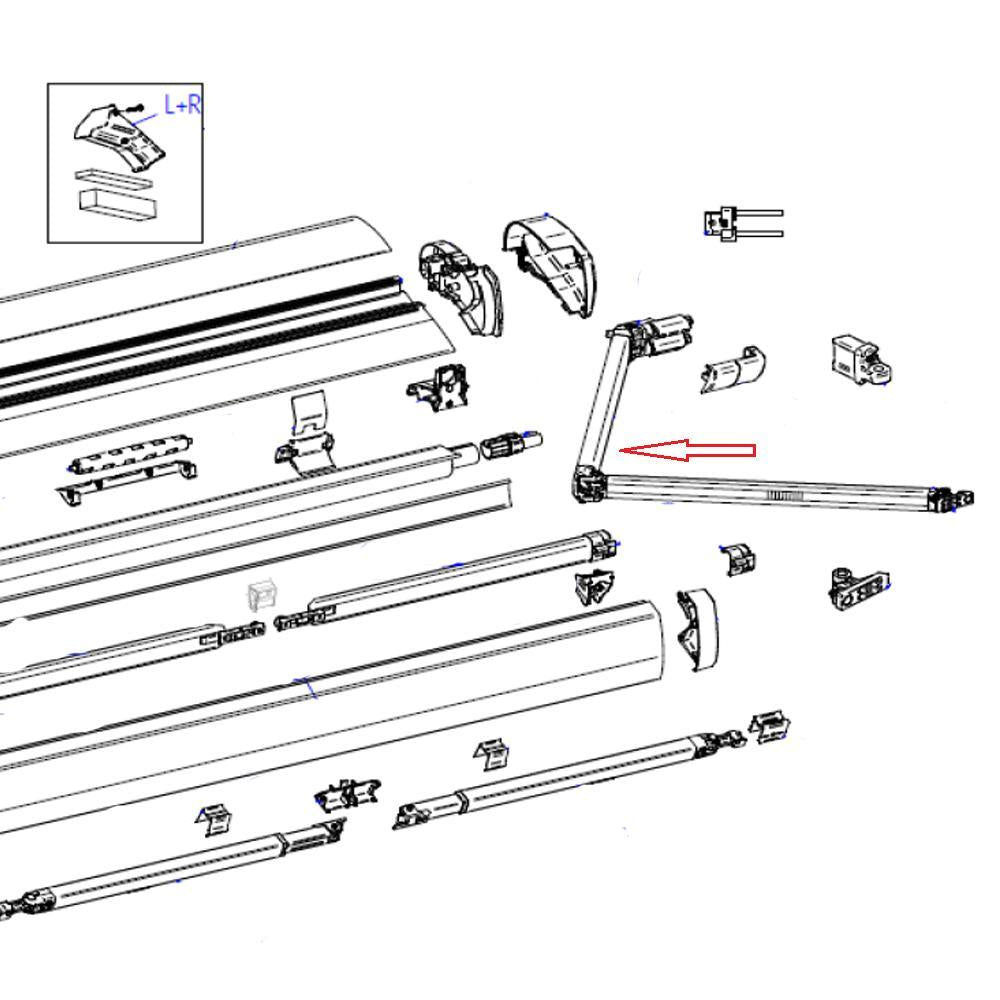 L+R