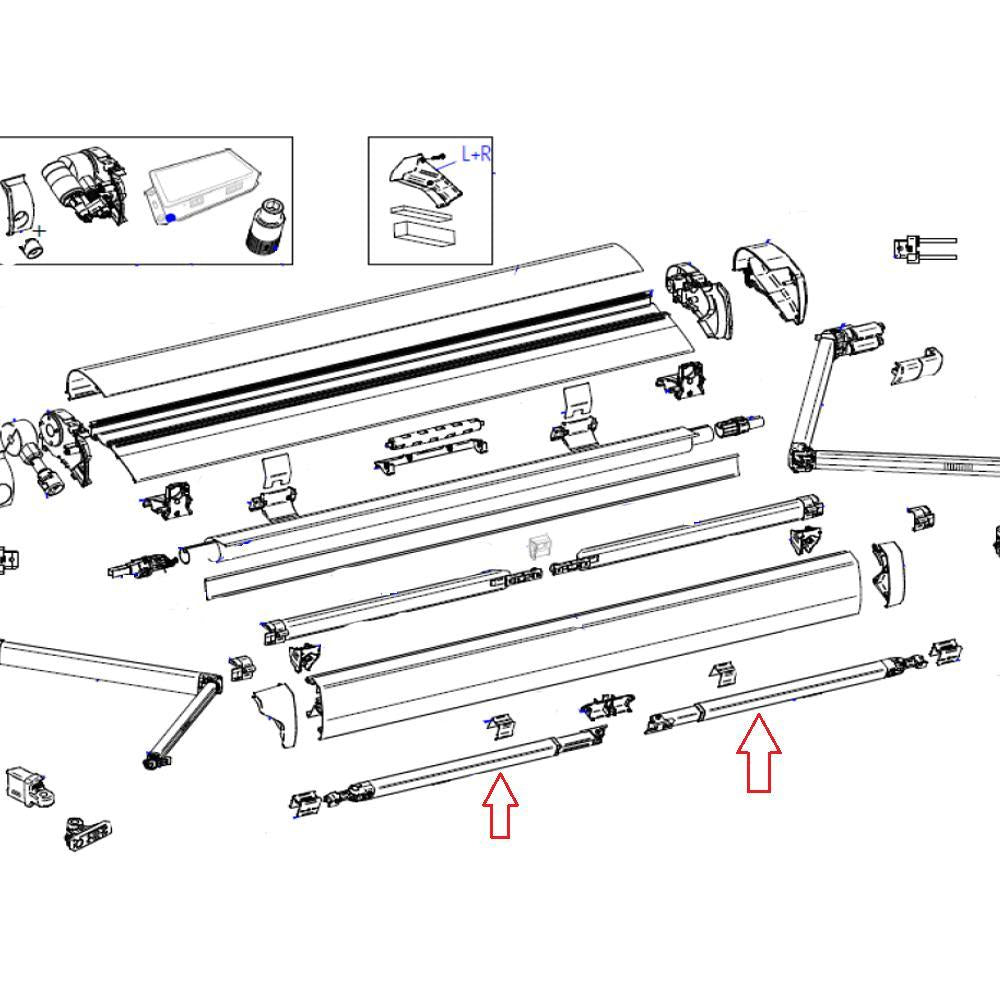 L+R