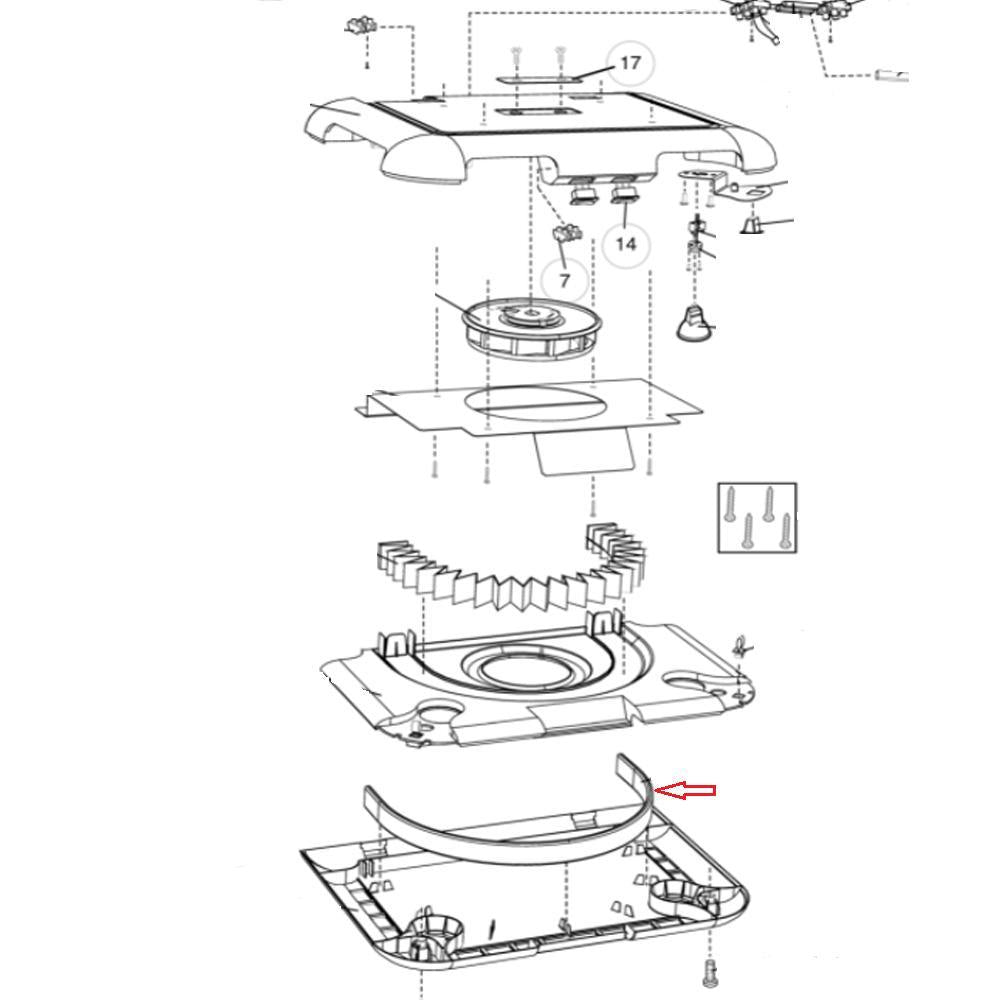 17

14

7