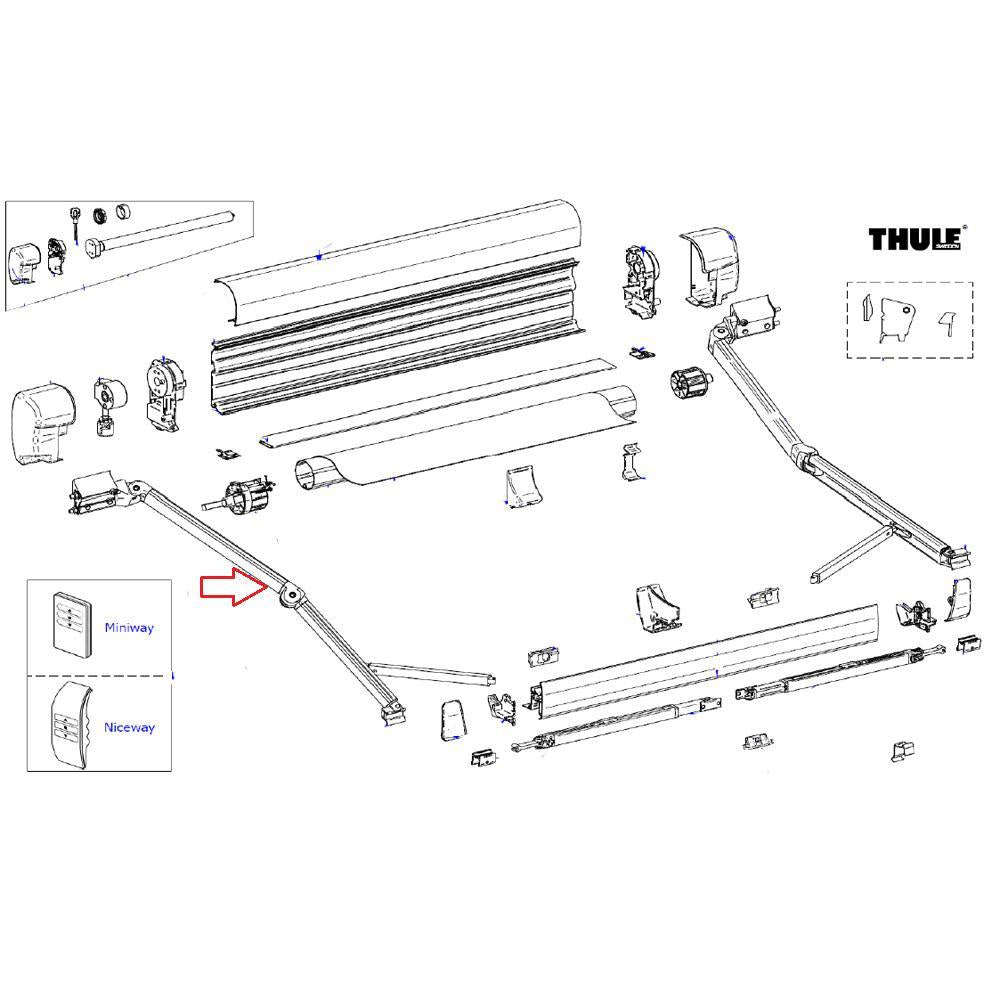 THULE

Miniway

Niceway