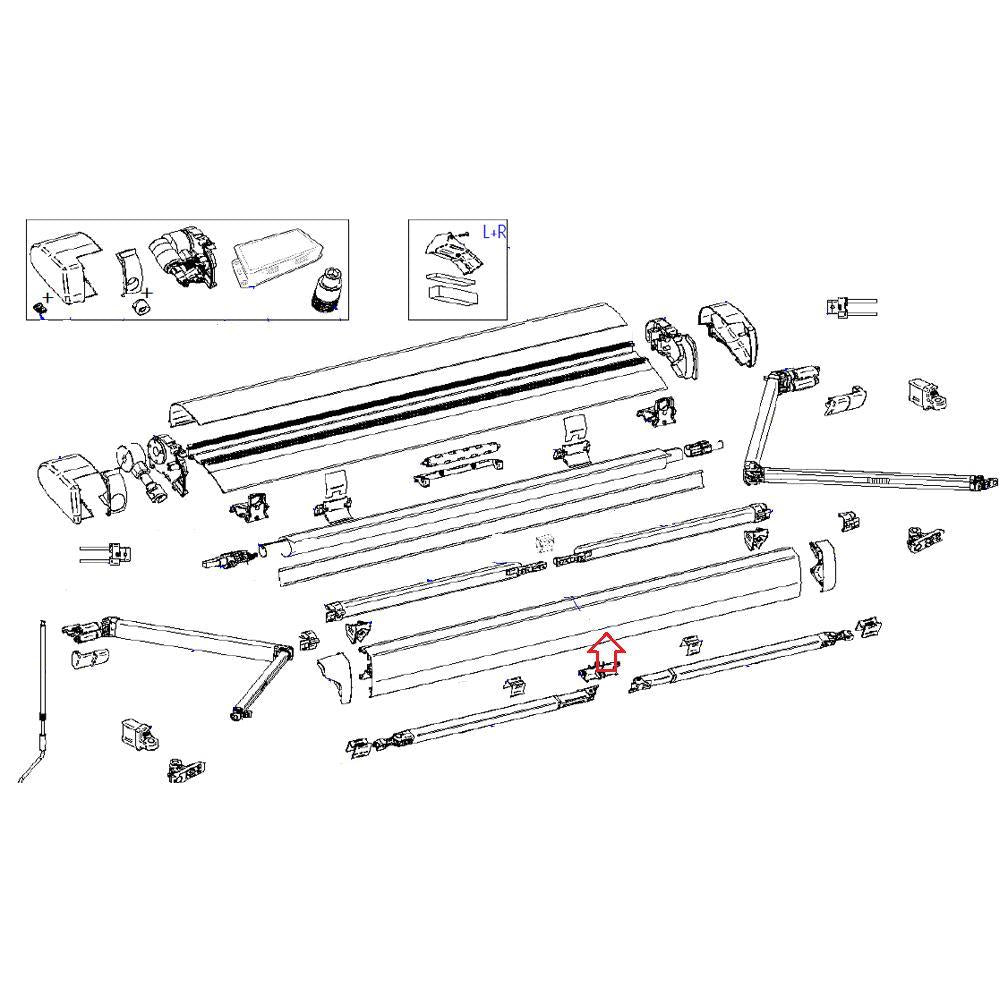 L+R