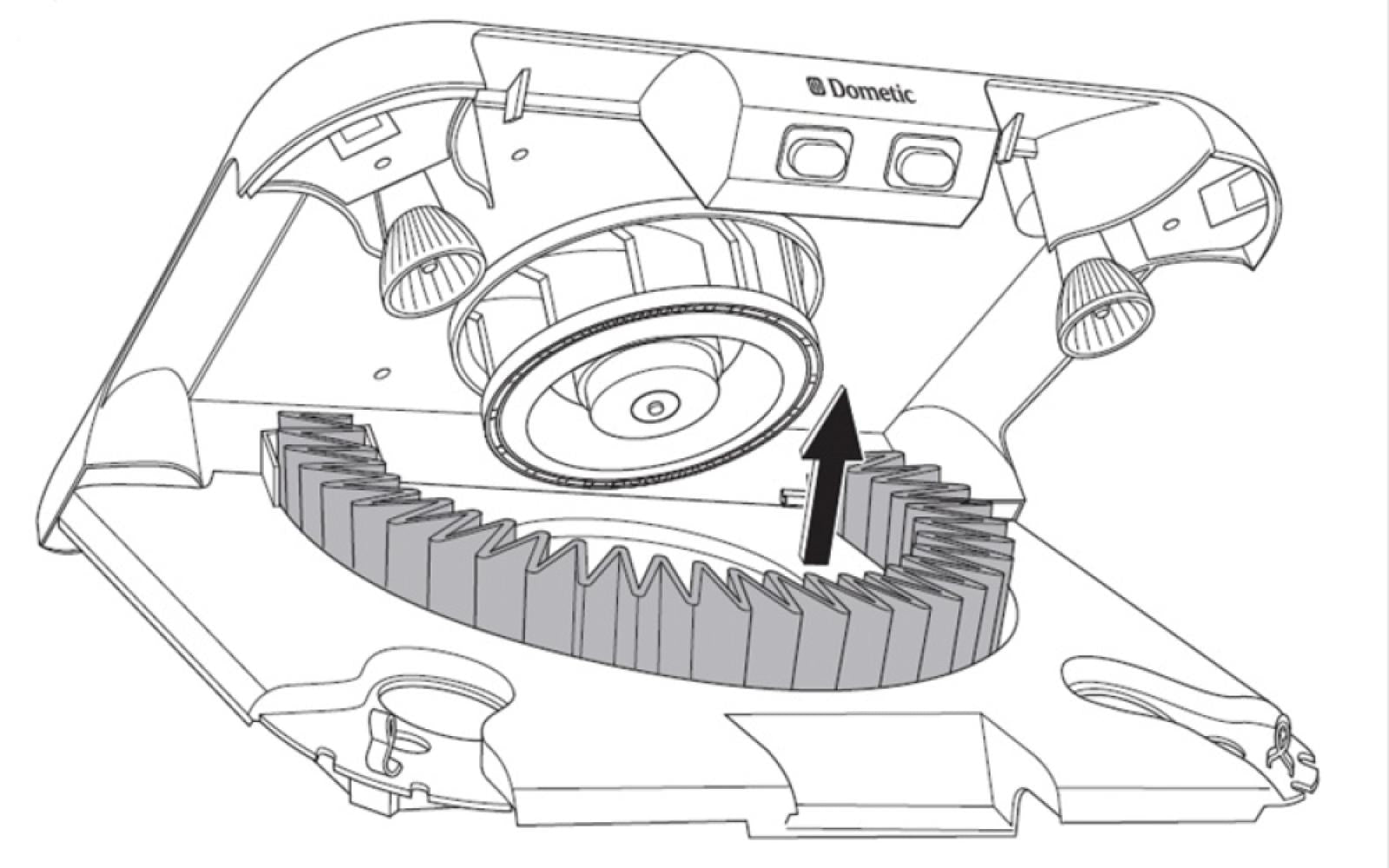 Dometic