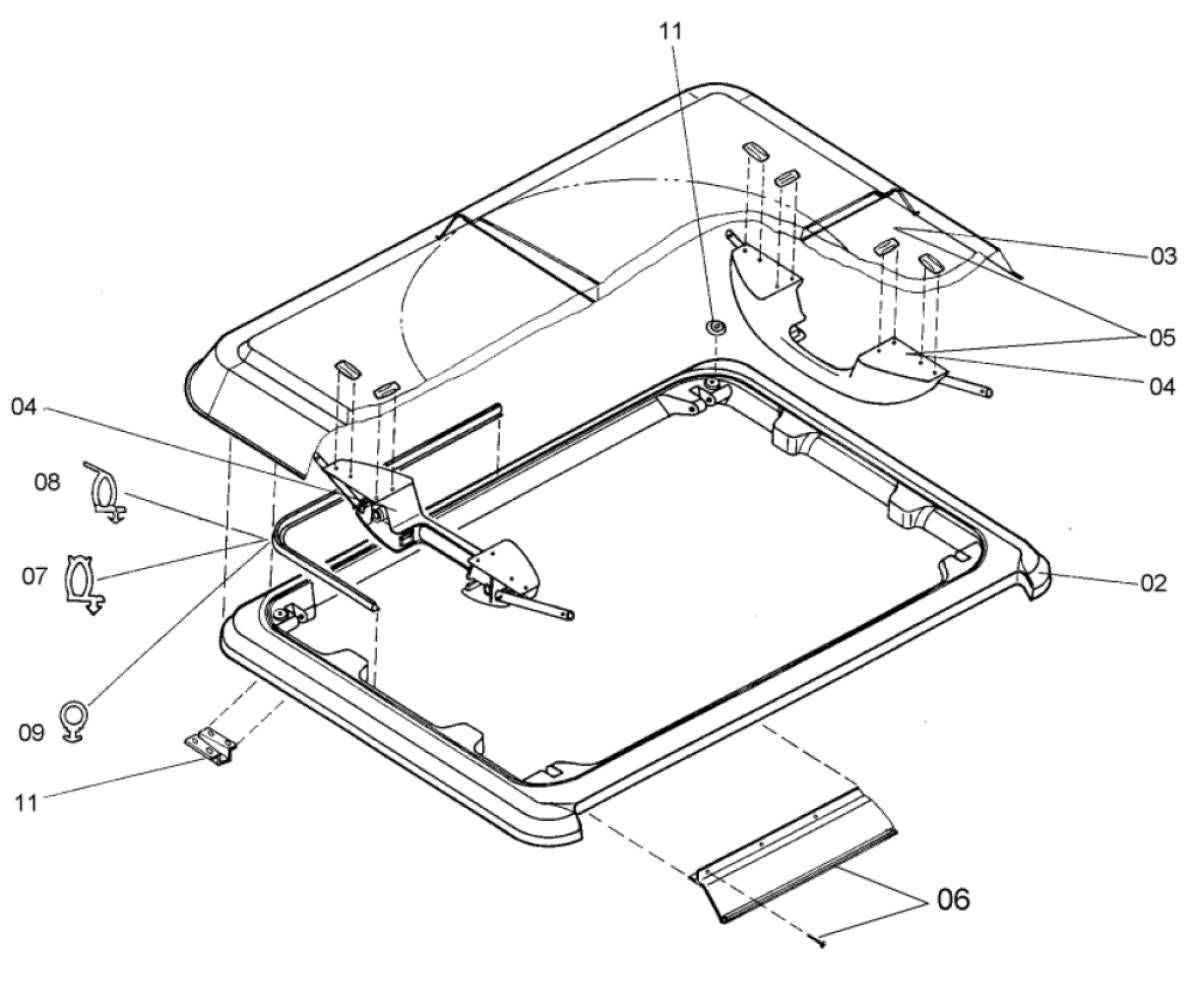 11
03
05
04
04
08
07
02
09
11
06